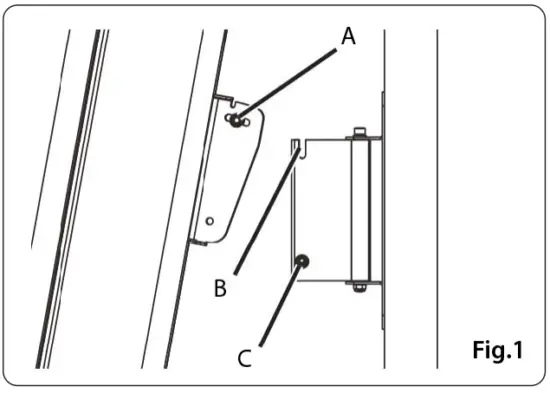 A
B
C
Fig.1