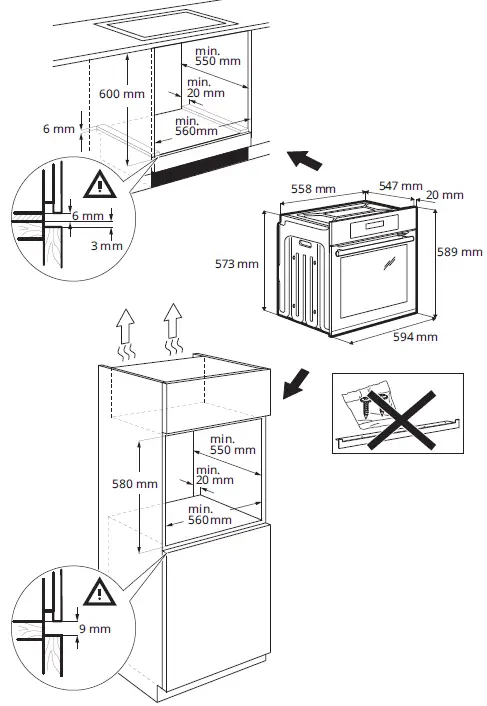 min.
550 mm
600 mm
min.
20 mm
6 mm
min.
560mm
6 mm
3 mm
558 mm
547 mm
20 mm
573 mm
589 mm
594 mm
min.
550 mm
580 mm
min.
20 mm
min.
560mm
9 mm