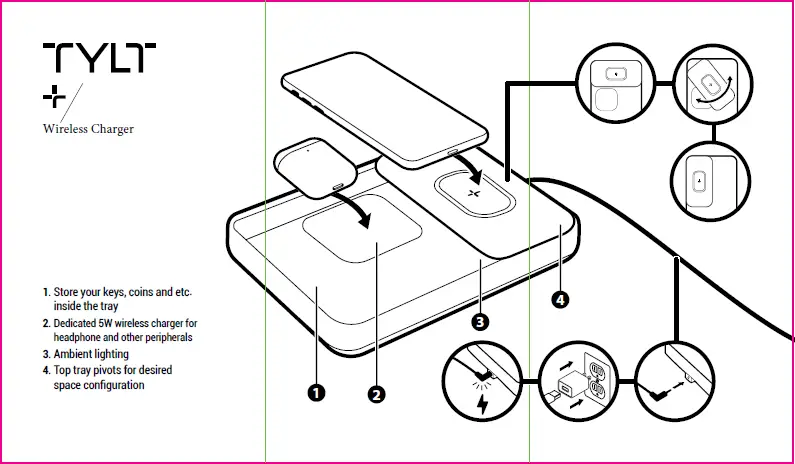 TYLT

Wireless Charger

1. Store your keys, coins and etc. inside the tray
2. Dedicated 5W wireless charger for headphone and other peripherals
3. Ambient lighting
4. Top tray pivots for desired space configuration

1

2

3

4