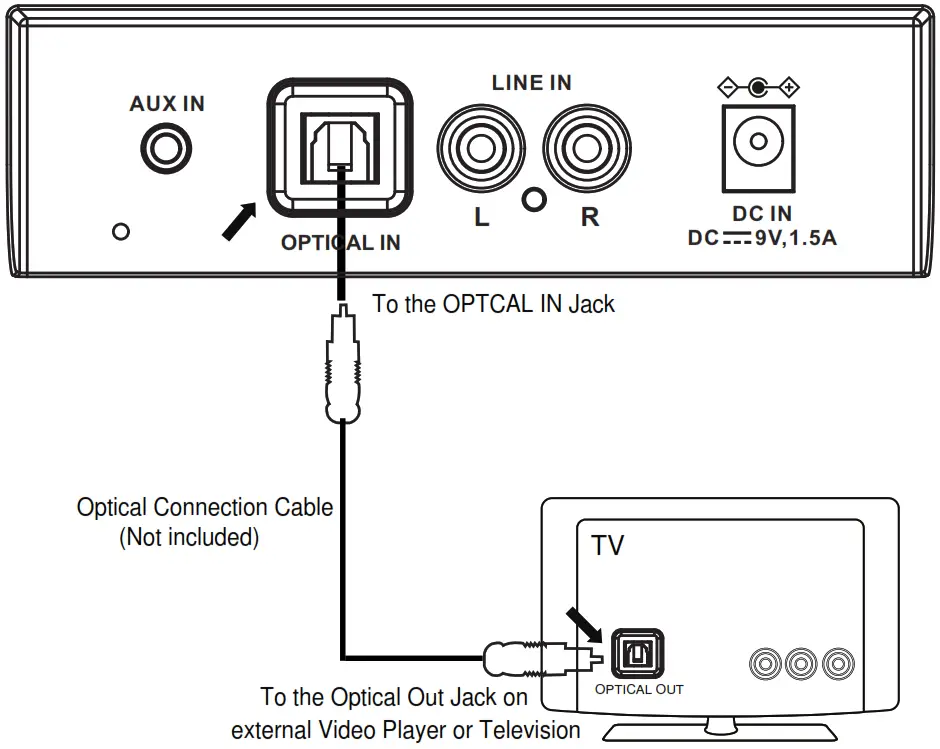 AUX IN

OPTICAL IN

LINE IN

L

R

DC IN

DC ⎓ 9V,1.5A

To the OPTCAL IN Jack

Optical Connection Cable
(Not included)

TV

OPTICAL OUT

To the Optical Out Jack on
external Video Player or Television