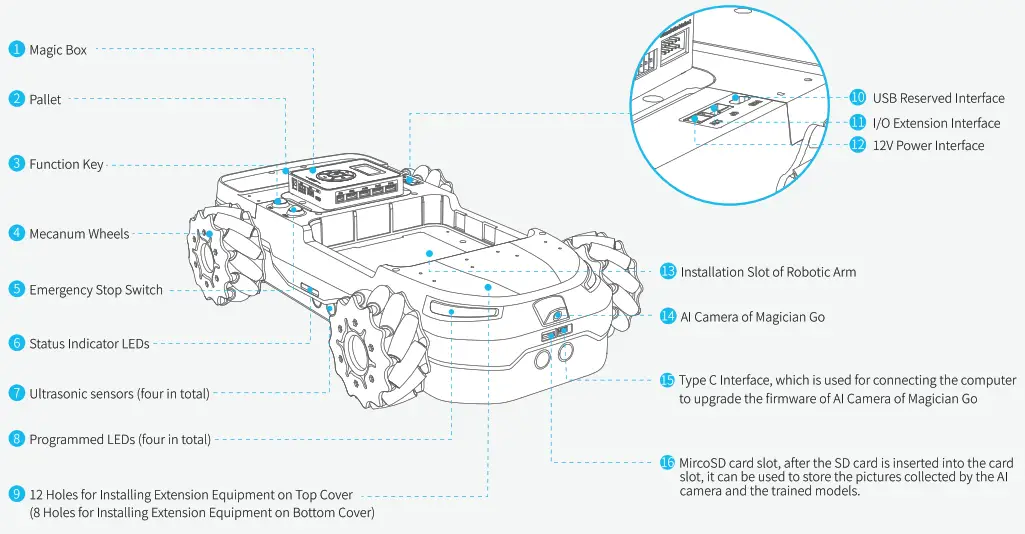 1 Magic Box

2 Pallet

3 Function Key

4 Mecanum Wheels

5 Emergency Stop Switch

6 Status Indicator LEDs

7 Ultrasonic sensors (four in total)

8 Programmed LEDs (four in total)

9 12 Holes for Installing Extension Equipment on Top Cover (8 Holes for Installing Extension Equipment on Bottom Cover)

10 USB Reserved Interface

11 I/O Extension Interface

12 12V Power Interface

13 Installation Slot of Robotic Arm

14 AI Camera of Magician Go

15 Type C Interface, which is used for connecting the computer to upgrade the firmware of AI Camera of Magician Go

16 MircoSD card slot, after the SD card is inserted into the card slot, it can be used to store the pictures collected by the AI camera and the trained models.