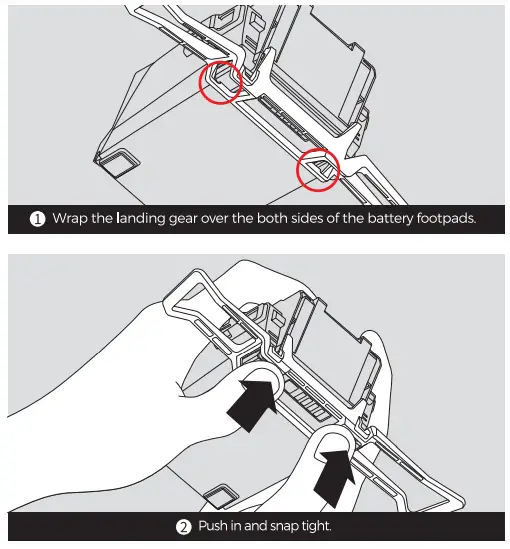 ① Wrap the landing gear over the both sides of the battery footpads.

② Push in and snap tight.