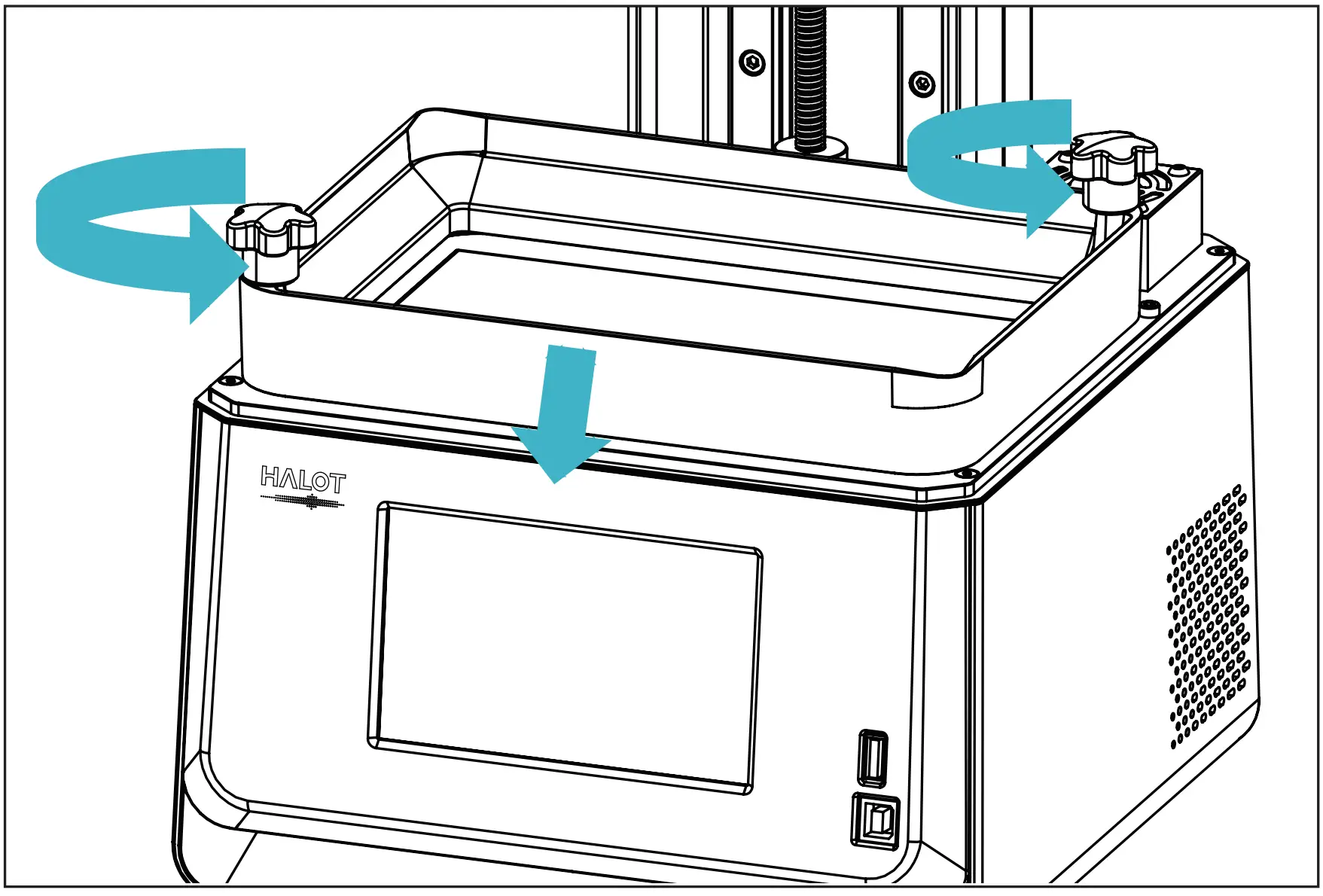 HALOT