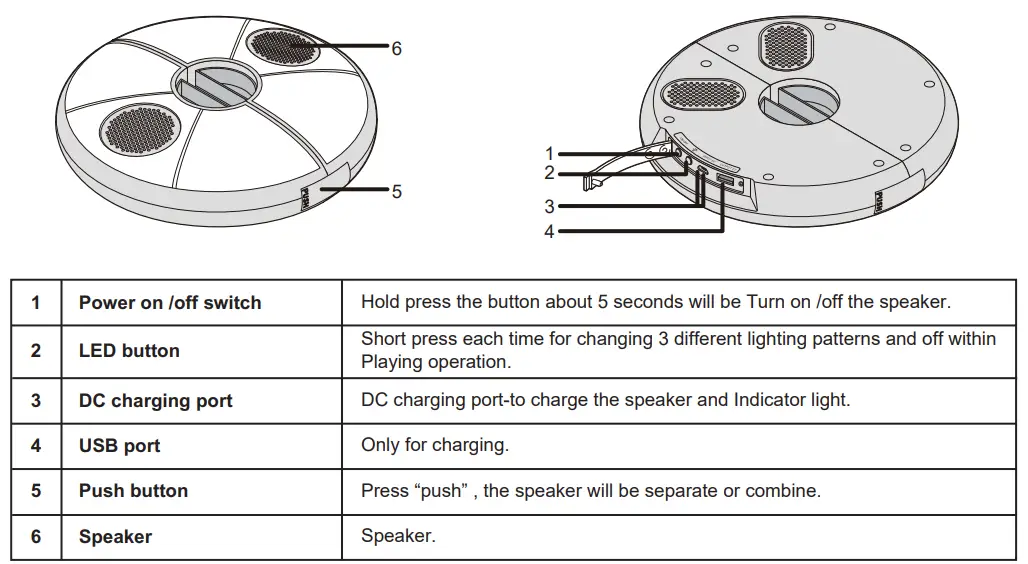 6

5

1
2
3
4

| 1 | Power on /off switch | Hold press the button about 5 seconds will be Turn on /off the speaker. |
|---|---|---|
| 2 | LED button | Short press each time for changing 3 different lighting patterns and off within Playing operation. |
| 3 | DC charging port | DC charging port-to charge the speaker and Indicator light. |
| 4 | USB port | Only for charging. |
| 5 | Push button | Press “push” , the speaker will be separate or combine. |
| 6 | Speaker | Speaker. |