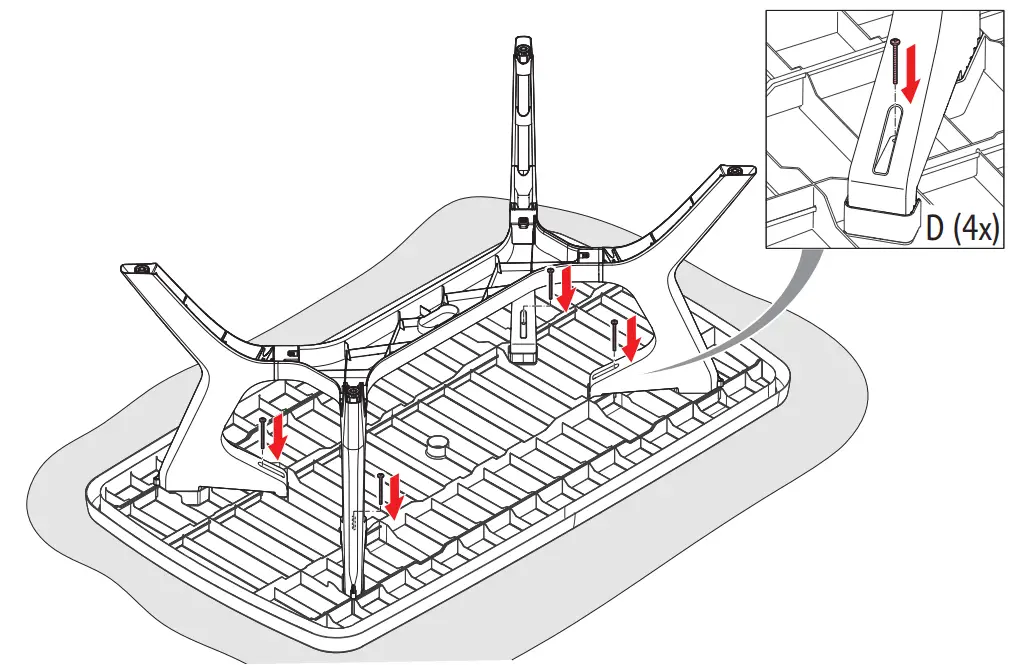 D (4x)