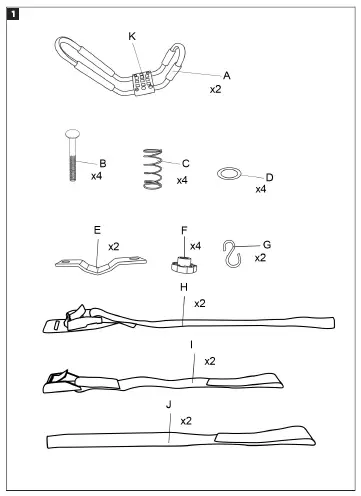 1

K

A
x2

B
x4

C
x4

D
x4

E
x2

F
x4

G
x2

H
x2

I
x2

J
x2