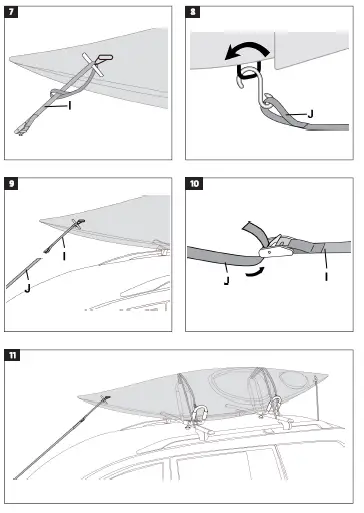 7

I

8

J

9

I

J

10

J

I

11