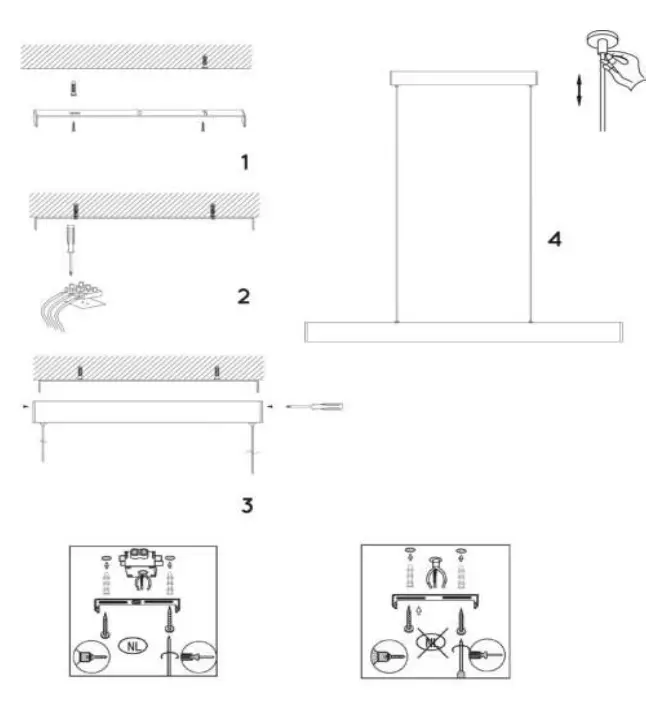 1

2

3

4

NL

NL