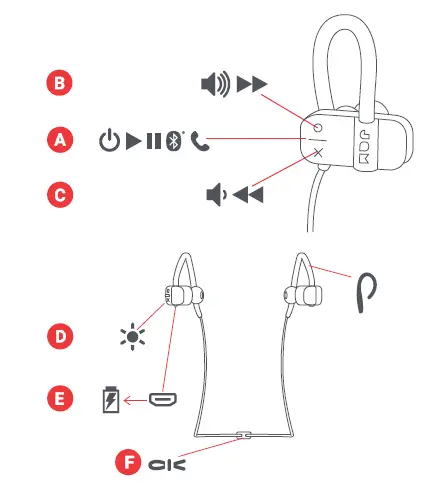 B

A

C

D

E

F