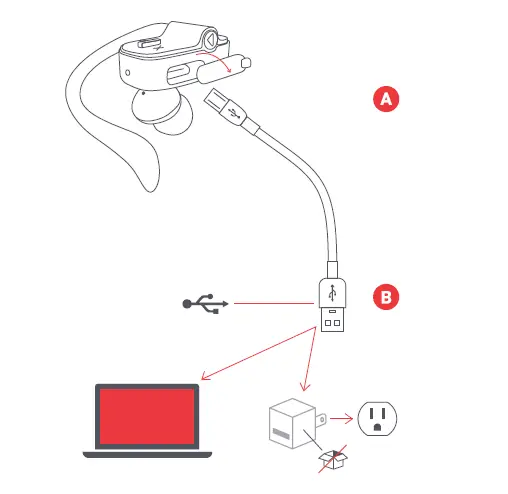 A

B