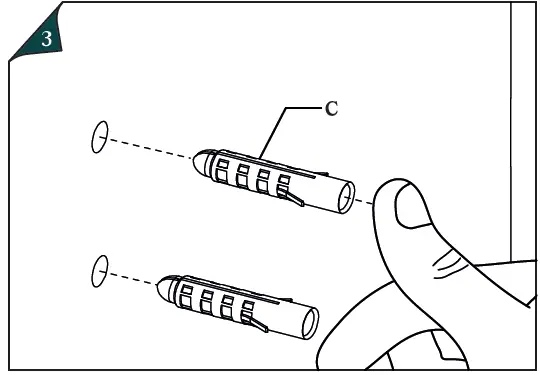 3

C