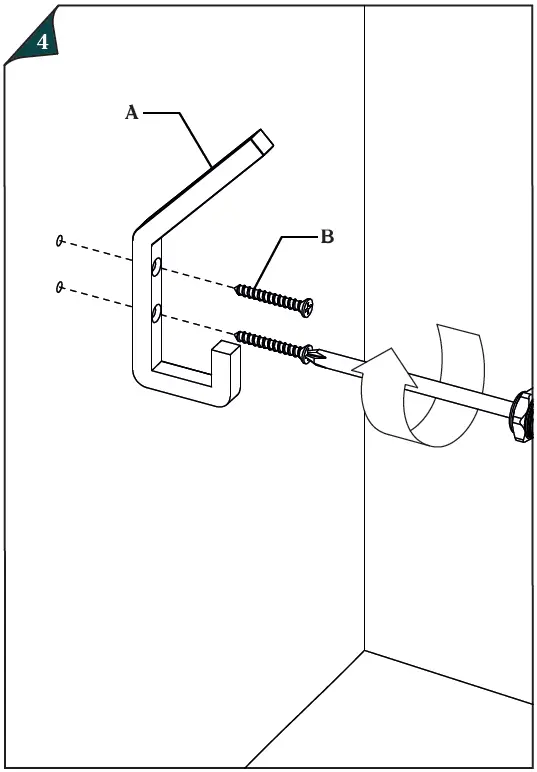 4

A

B