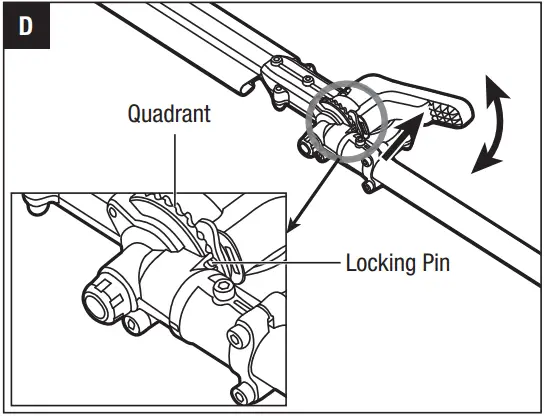 D

Quadrant

Locking Pin