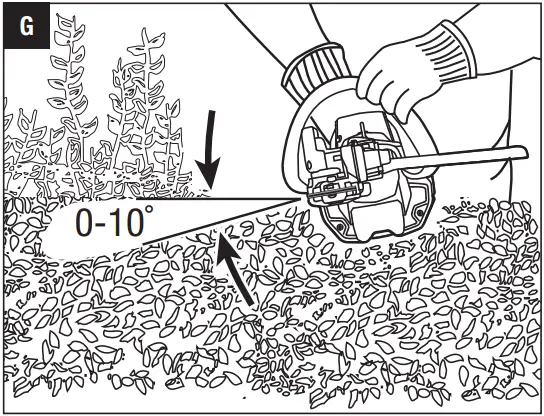 G

0-10°