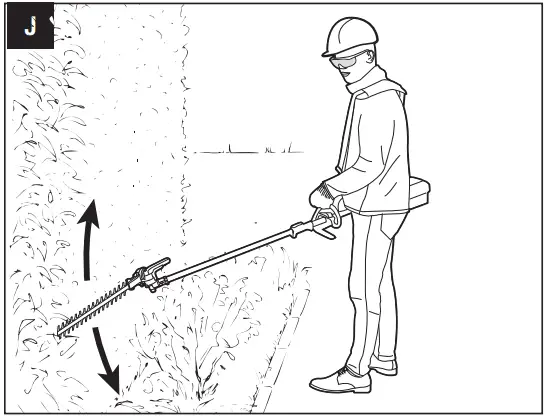 J