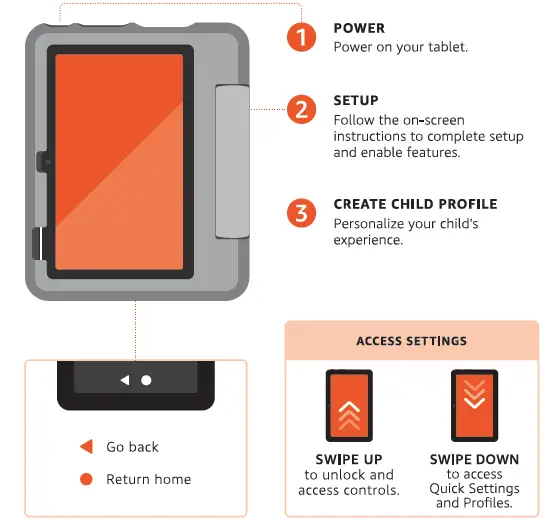 1 POWER
Power on your tablet.

2 SETUP
Follow the on-screen instructions to complete setup and enable features.

3 CREATE CHILD PROFILE
Personalize your child's experience.

Go back

Return home

ACCESS SETTINGS

SWIPE UP
to unlock and access controls.

SWIPE DOWN
to access Quick Settings and Profiles.