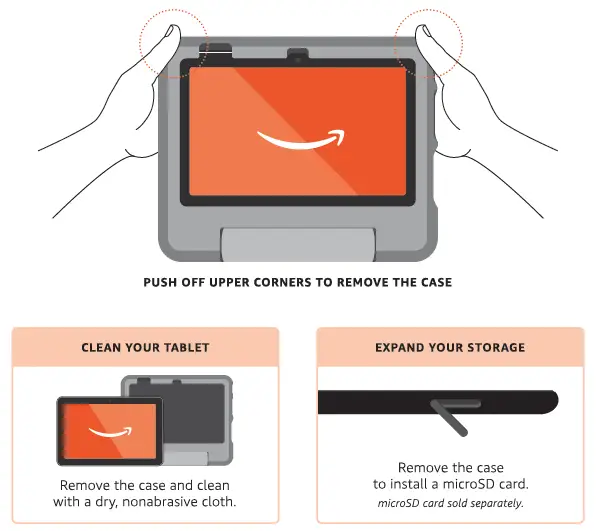 PUSH OFF UPPER CORNERS TO REMOVE THE CASE

CLEAN YOUR TABLET

Remove the case and clean with a dry, nonabrasive cloth.

EXPAND YOUR STORAGE

Remove the case to install a microSD card.

microSD card sold separately.