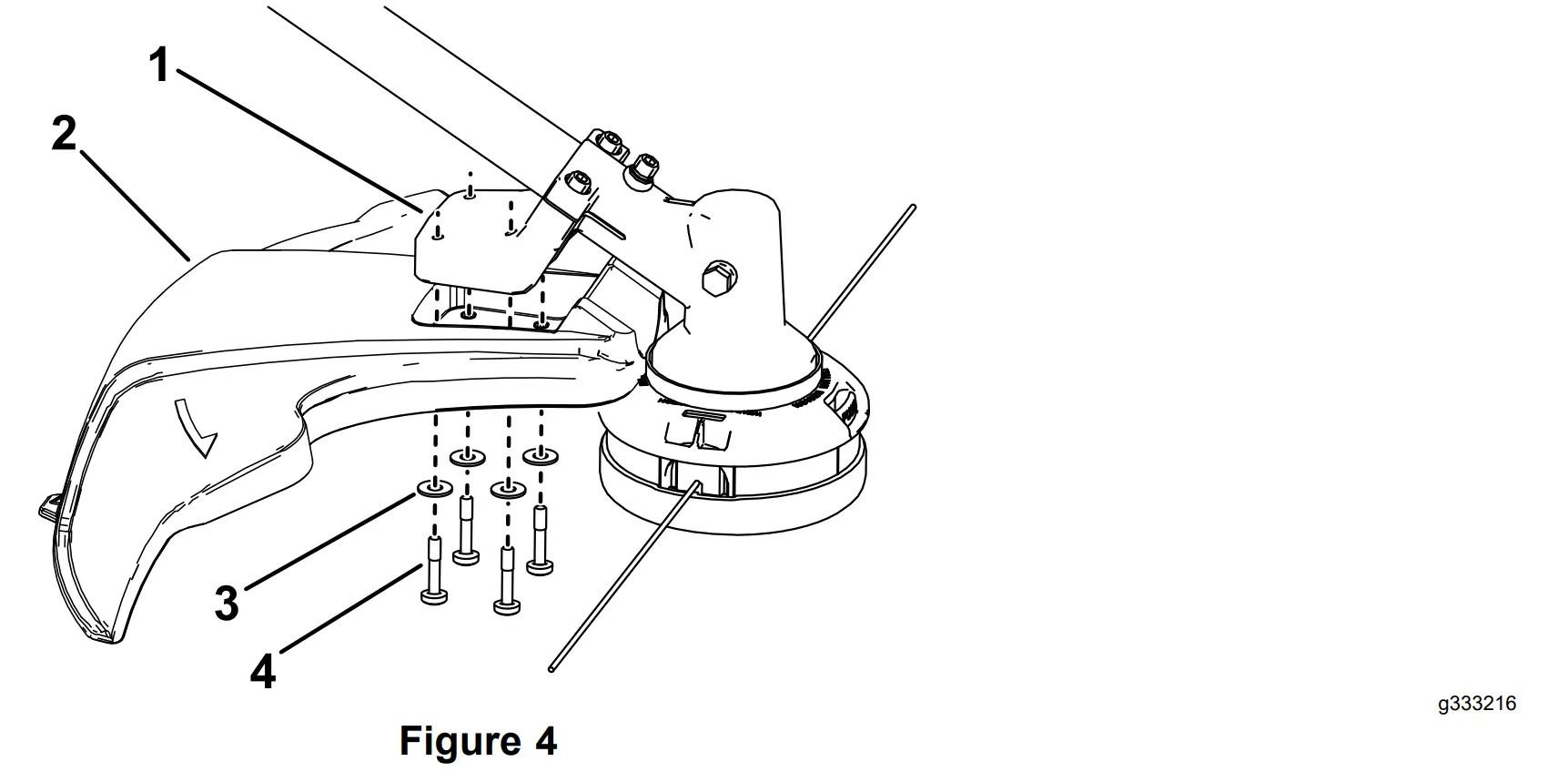 1
2
3
4
g333216
Figure 4