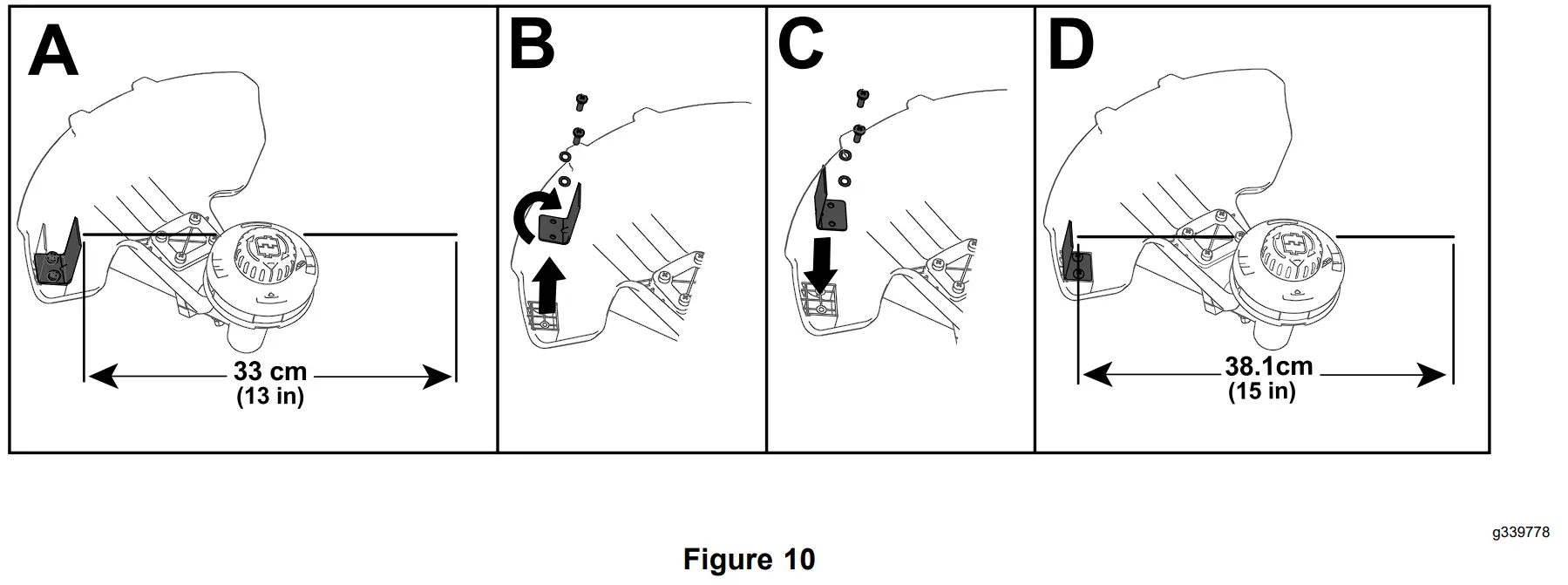 A

33 cm
(13 in)

B

C

D

38.1cm
(15 in)

g339778

Figure 10