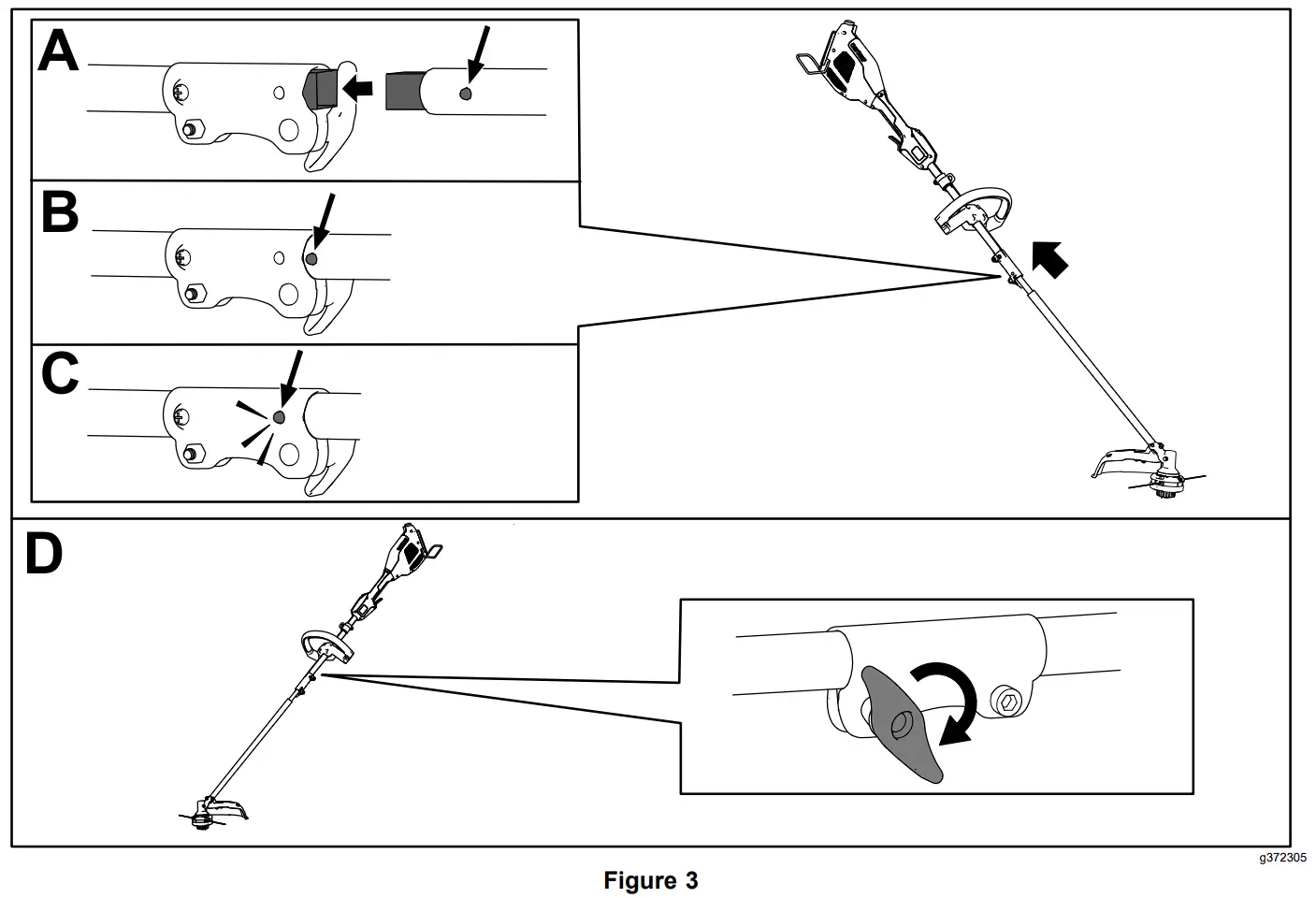 A

B

C

D

g372305

Figure 3