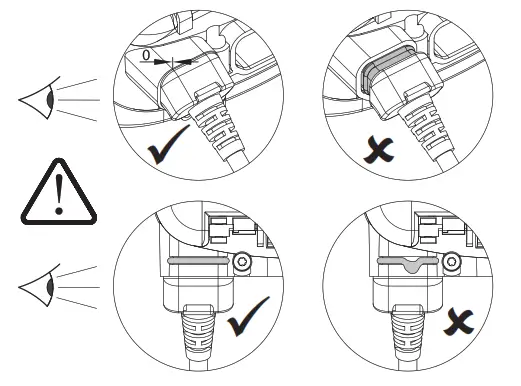 0