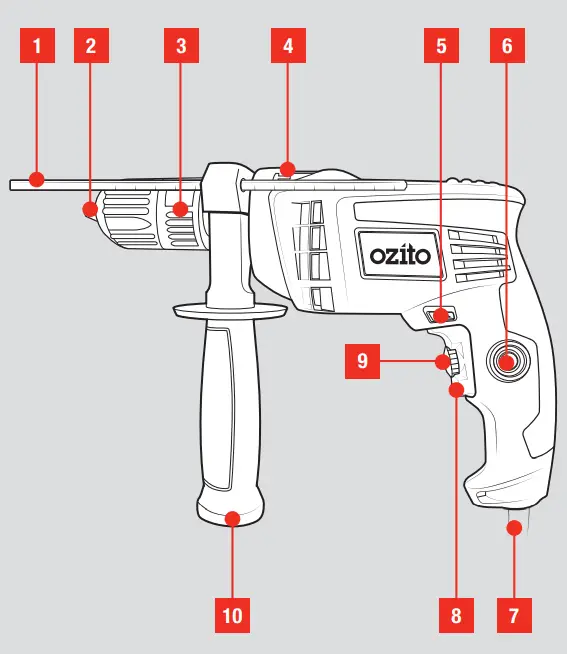 1
2
3
4
5
6
ozito
9
10
8
7