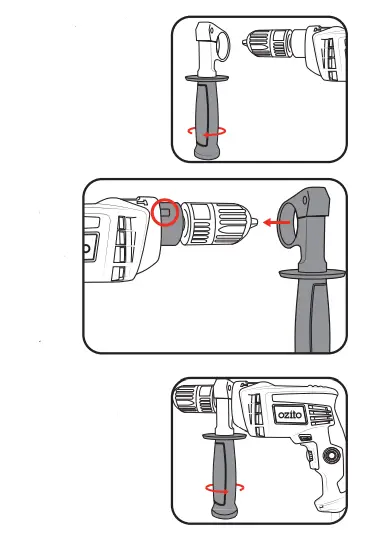 ozito