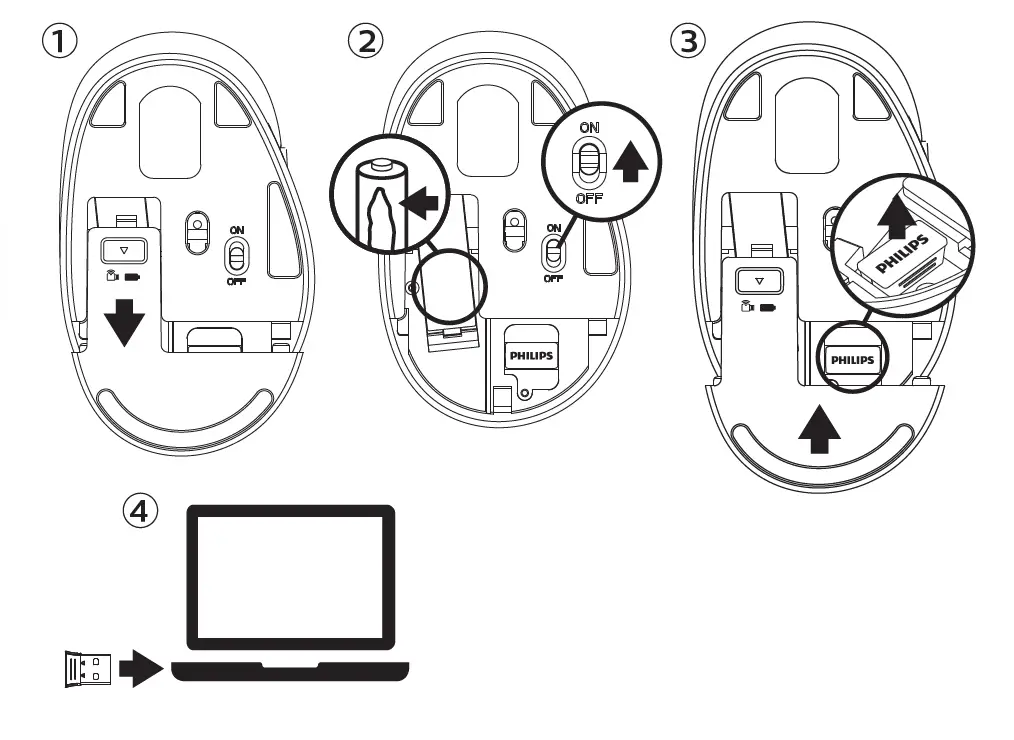 ①

ON
OFF

②

ON
OFF

ON
OFF

PHILIPS

③

PHILIPS

PHILIPS

④