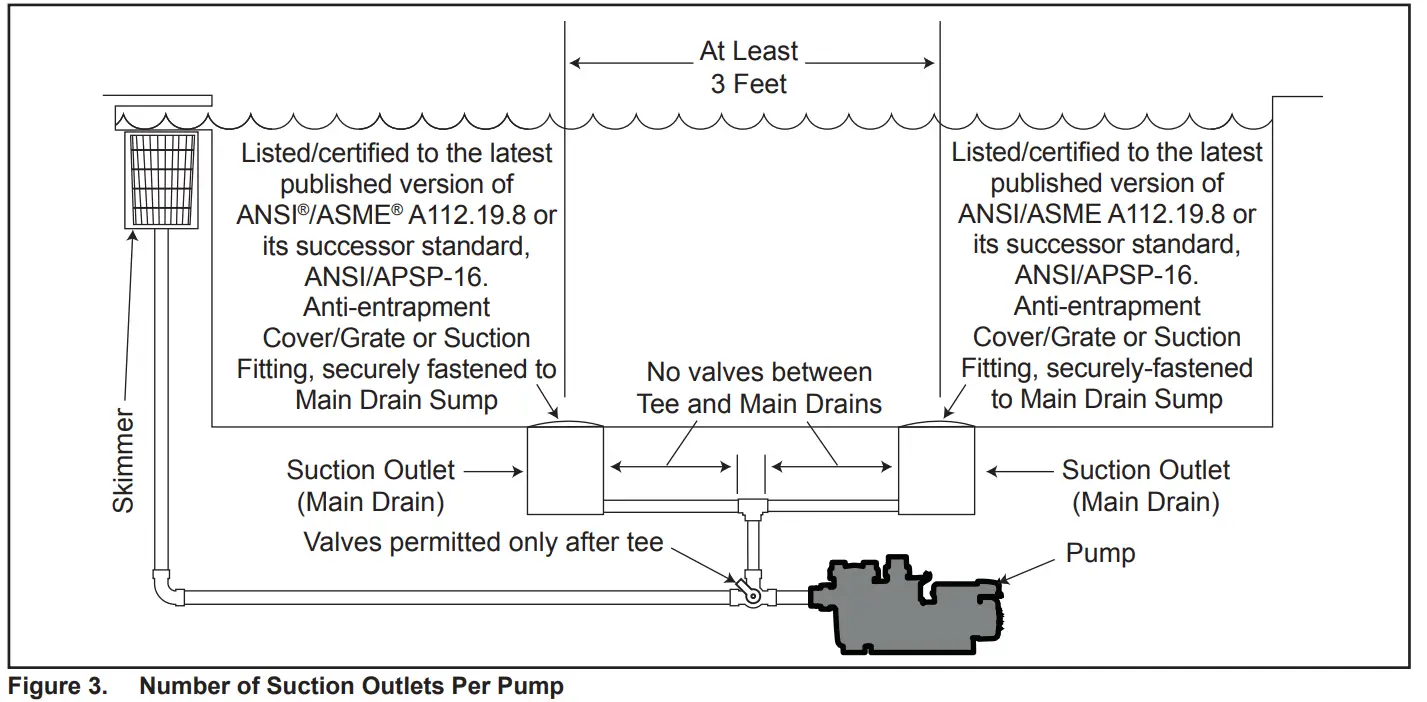 At Least
3 Feet

Listed/certified to the latest published version of ANSI®/ASME® A112.19.8 or its successor standard, ANSI/APSP-16. Anti-entrapment Cover/Grate or Suction Fitting, securely fastened to Main Drain Sump

Listed/certified to the latest published version of ANSI/ASME A112.19.8 or its successor standard, ANSI/APSP-16. Anti-entrapment Cover/Grate or Suction Fitting, securely-fastened to Main Drain Sump

No valves between Tee and Main Drains

Skimmer

Suction Outlet (Main Drain)

Suction Outlet (Main Drain)

Valves permitted only after tee

Pump

Figure 3. Number of Suction Outlets Per Pump