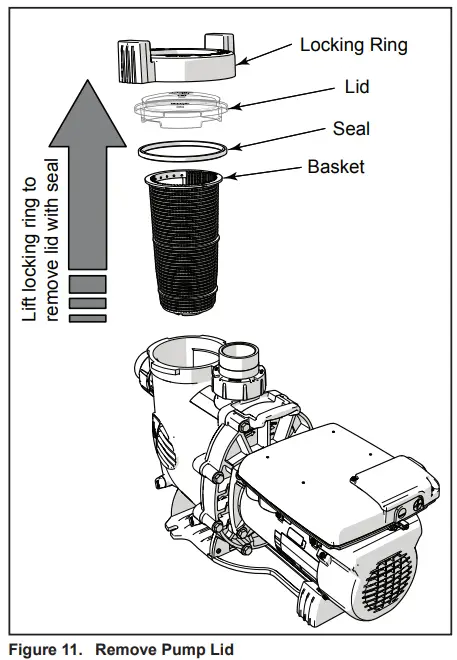 Locking Ring

Lid

Seal

Basket

Lift locking ring to remove lid with seal

Figure 11. Remove Pump Lid