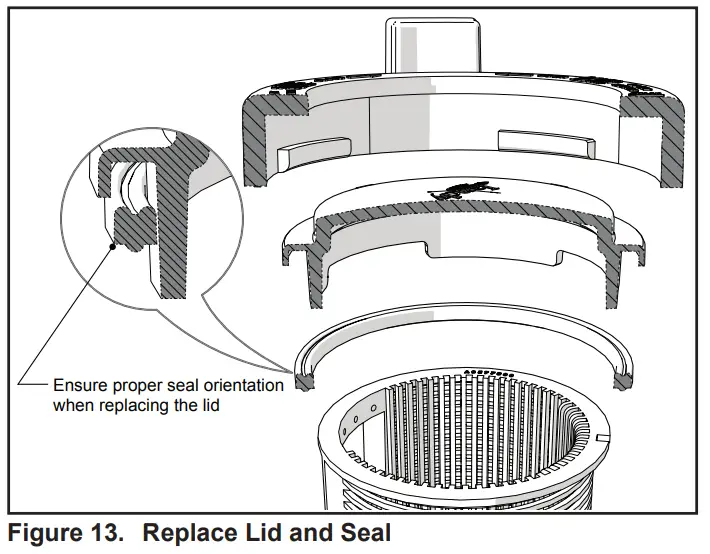 Ensure proper seal orientation when replacing the lid

Figure 13. Replace Lid and Seal