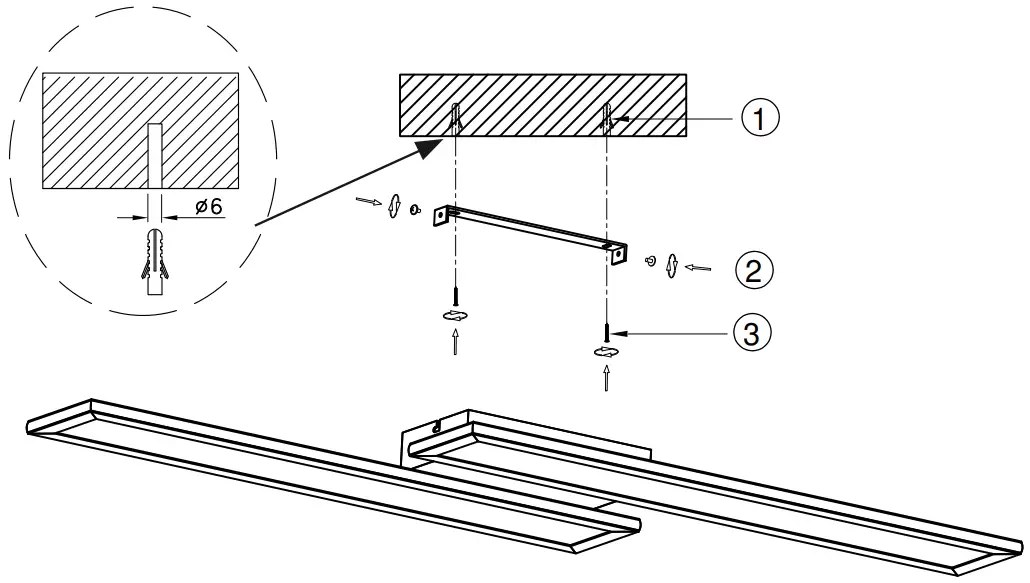 ø6

①

②

③