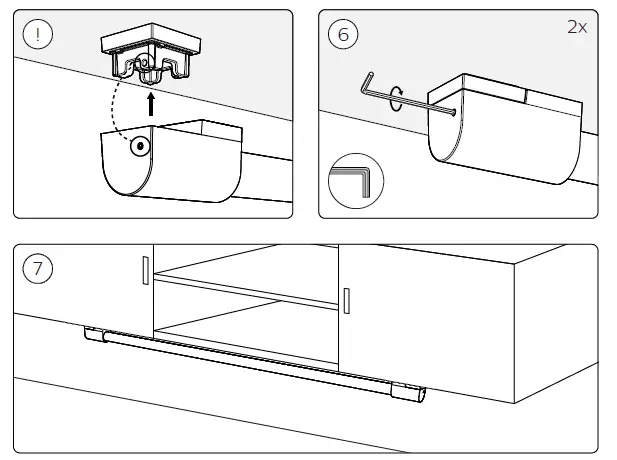 !

6

2x

7