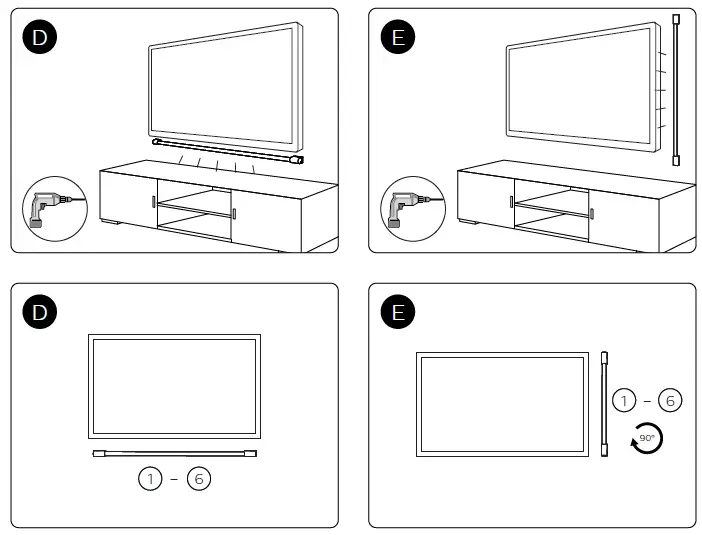 D

E

D

1 - 6

E

1 - 6

90°