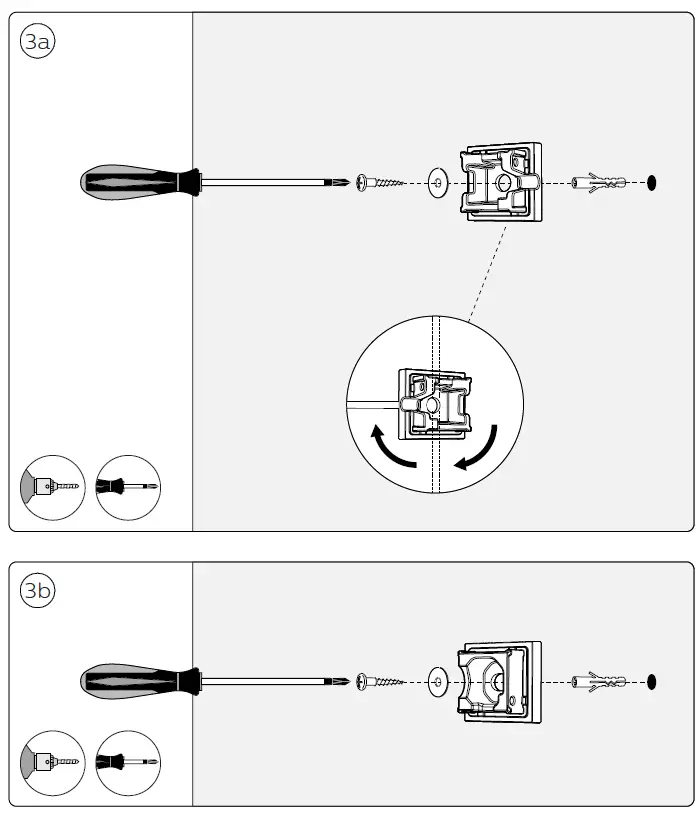 3a

3b