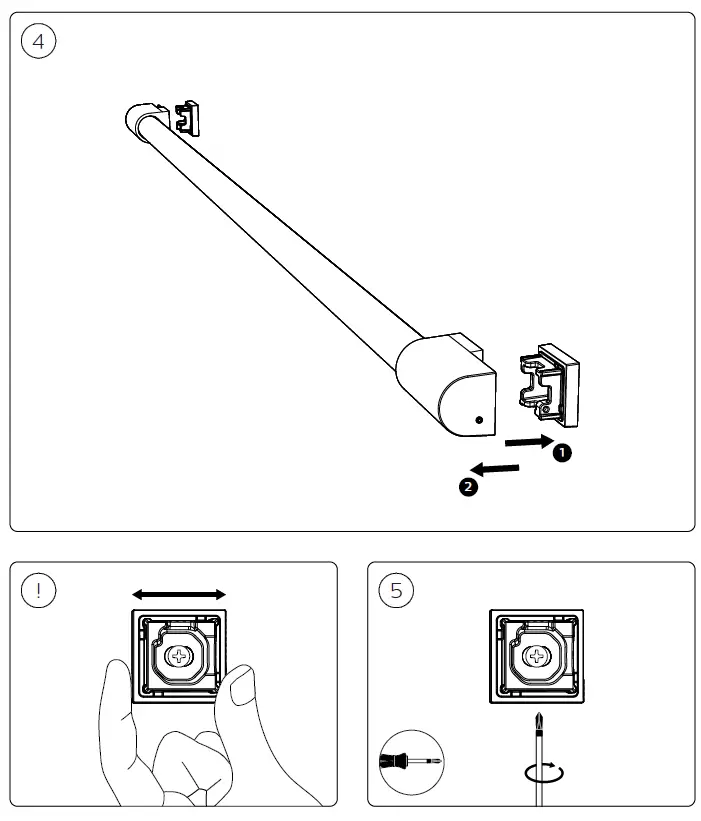 4

1

2

!

5