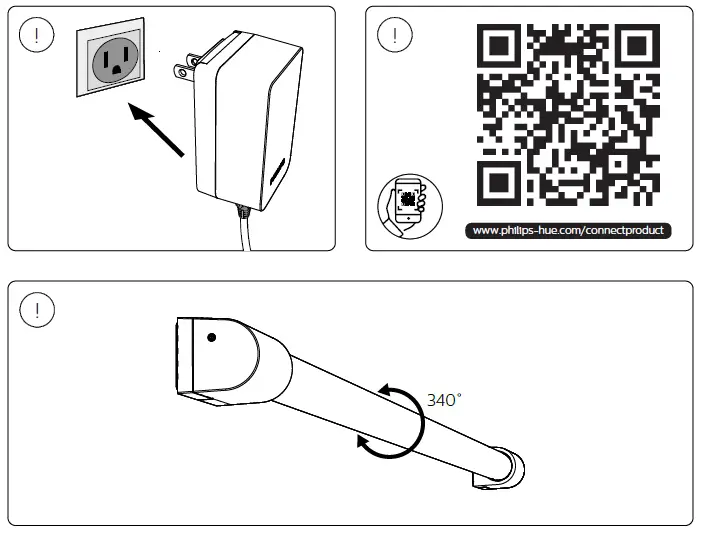 !

!

www.philips-hue.com/connectproduct

!

340°