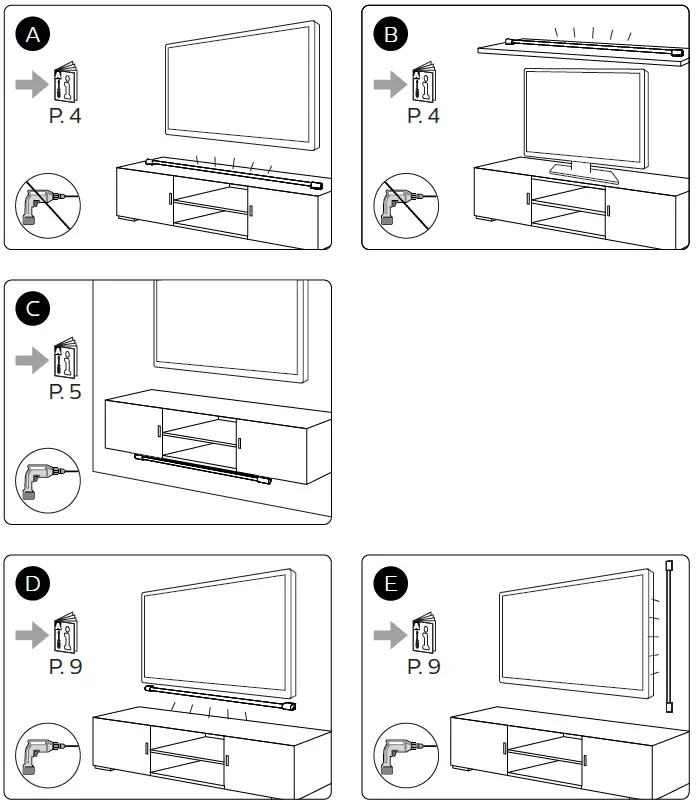 A

P. 4

B

P. 4

C

P. 5

D

P. 9

E

P. 9