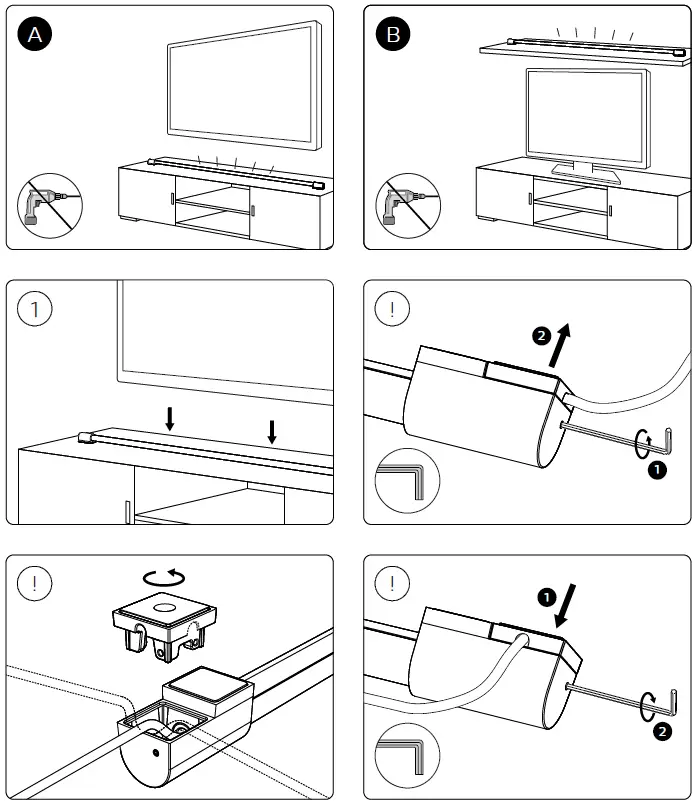 A

B

1

!

2

1

!

!

1

2