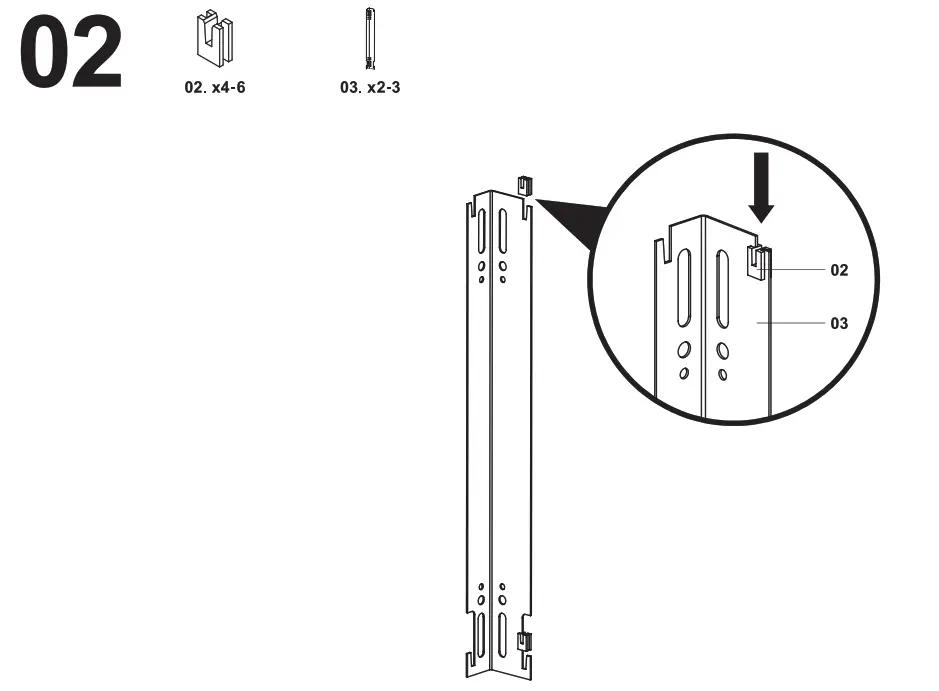 02

02. x4-6

03. x2-3

02

03