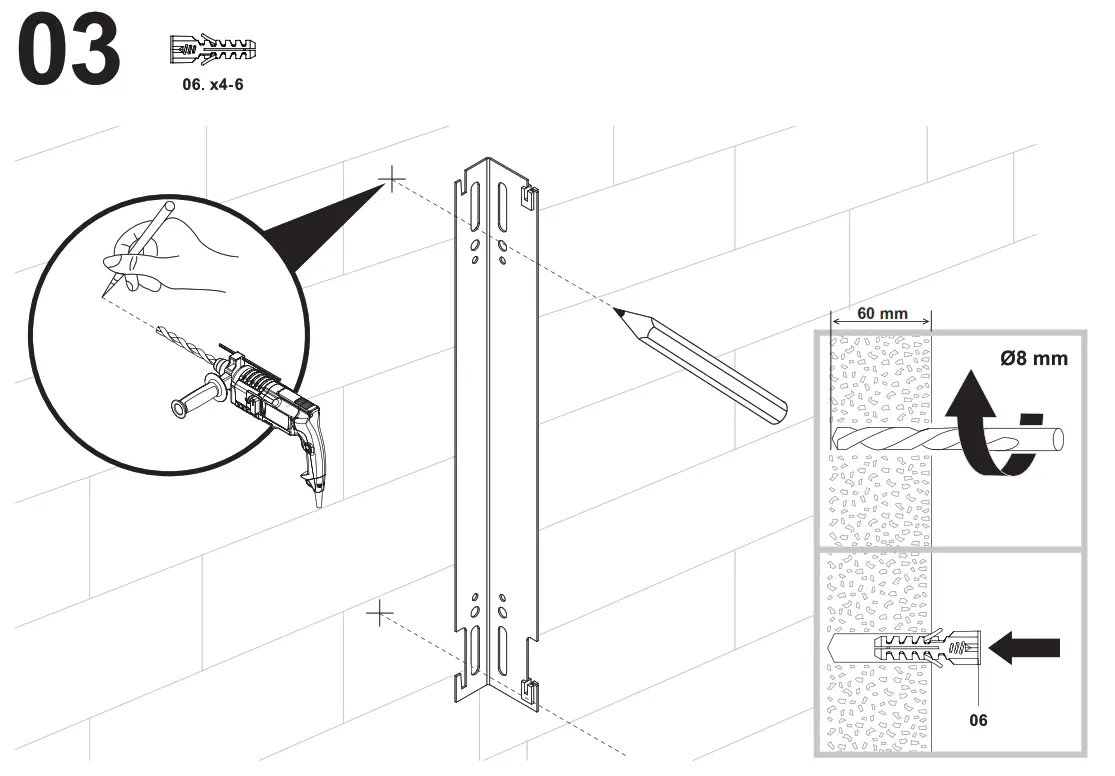 03

06. x4-6

60 mm

Ø8 mm

06