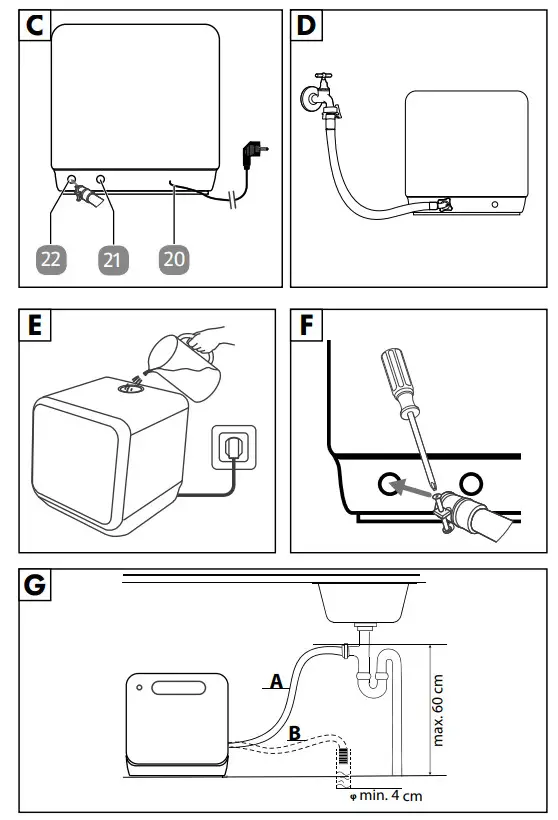 C

22 21 20

D

E

F

G

A

B

max. 60 cm

φ min. 4 cm