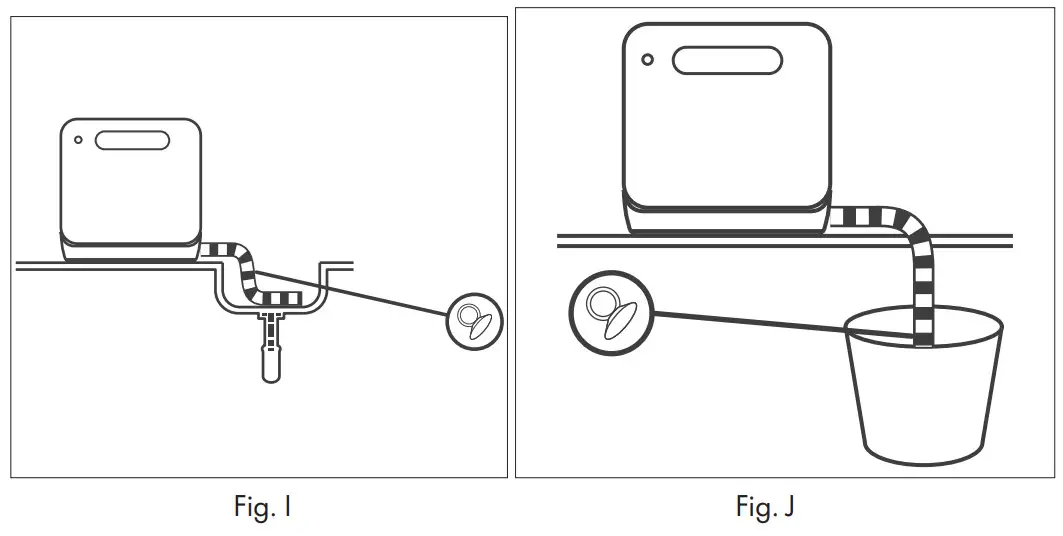 Fig. I

Fig. J