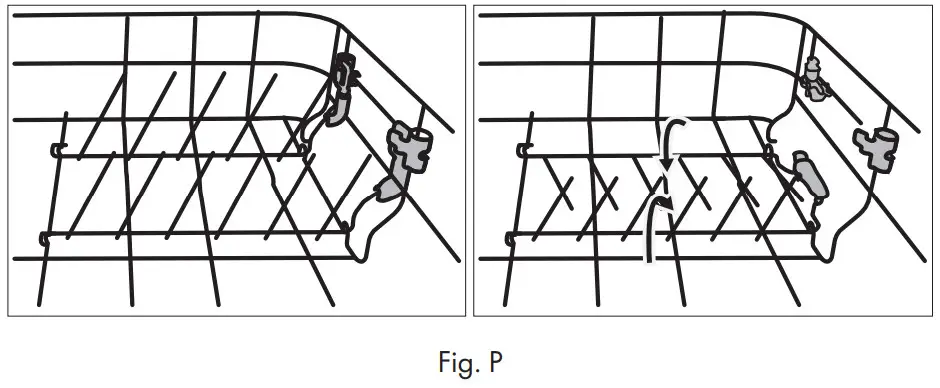 Fig. P