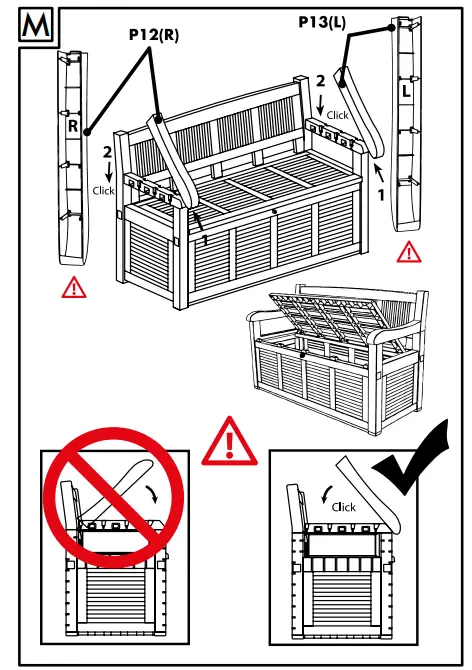 M

P12(R)

P13(L)

R

L

2
Click

2
Click

1

1

Click