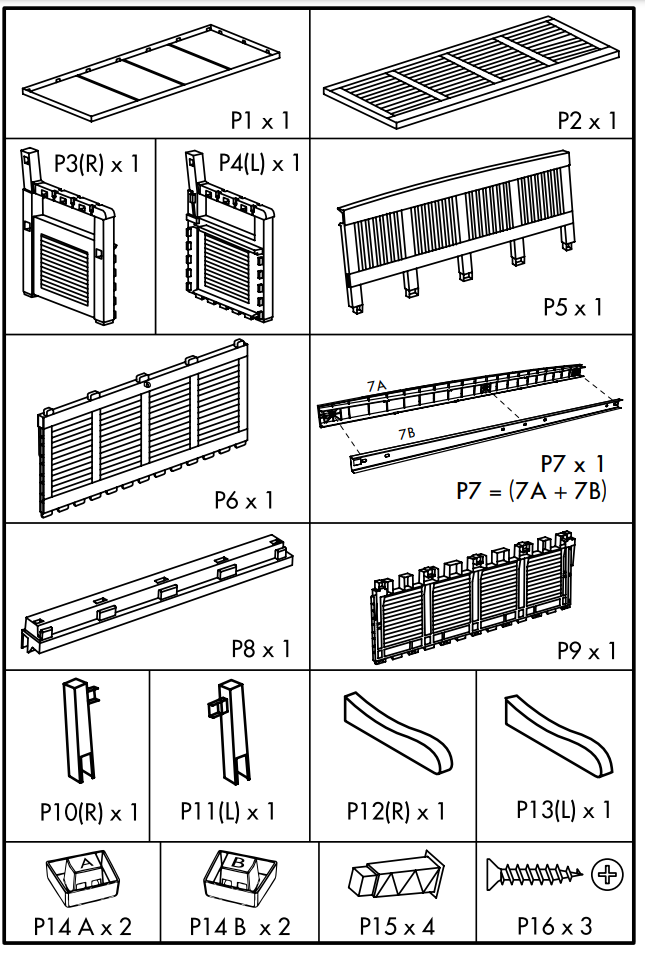 P1 x 1

P2 x 1

P3(R) x 1

P4(L) x 1

P5 x 1

P6 x 1

7A
7B
P7 x 1
P7 = (7A + 7B)

P8 x 1

P9 x 1

P10(R) x 1

P11(L) x 1

P12(R) x 1

P13(L) x 1

A
P14 A x 2

B
P14 B x 2

P15 x 4

P16 x 3