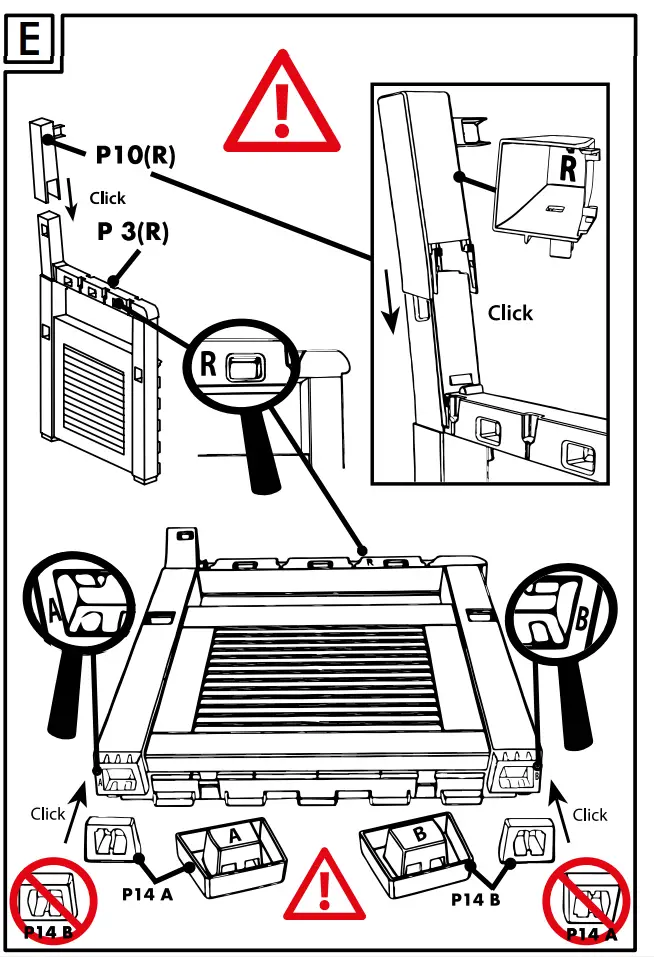 E

P10(R)

Click

P 3(R)

R

R

Click

R

A

B

A

B

Click

Click

A

B

P14 A

P14 B

P14 B

P14 A