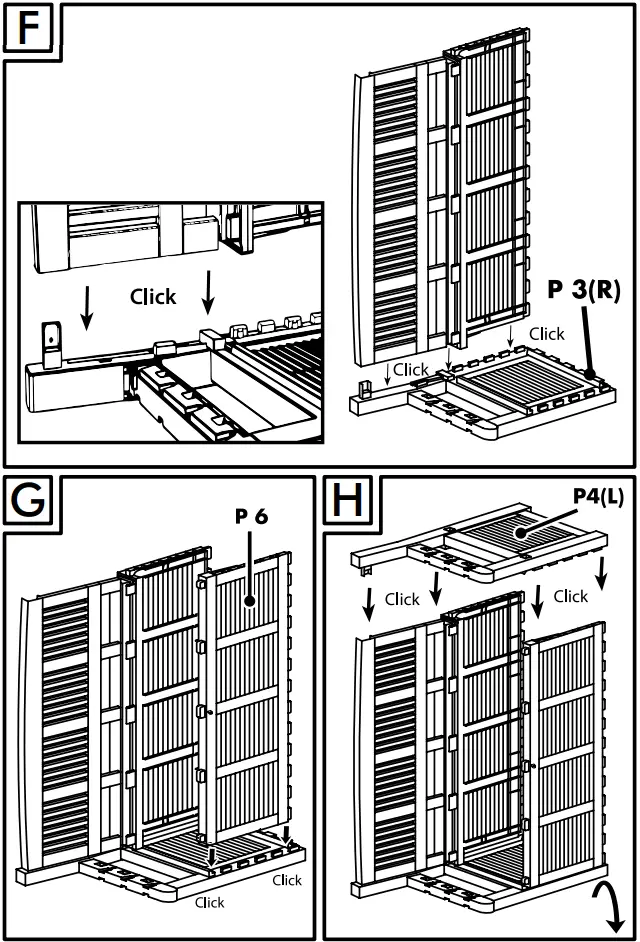 F

Click

P 3(R)

Click

Click

G

P 6

Click

Click

H

P4(L)

Click

Click