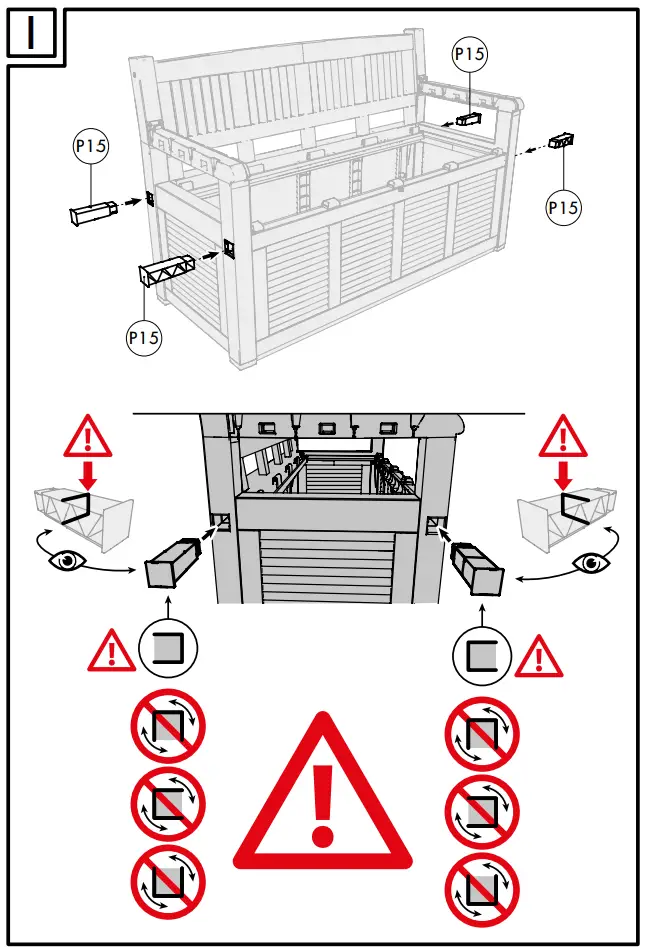 I

P15

P15

P15

P15