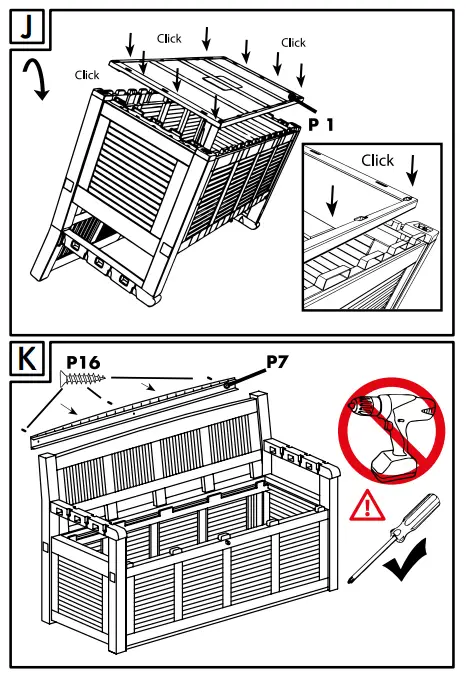 J

Click

Click

Click

P 1

Click

K

P16

P7